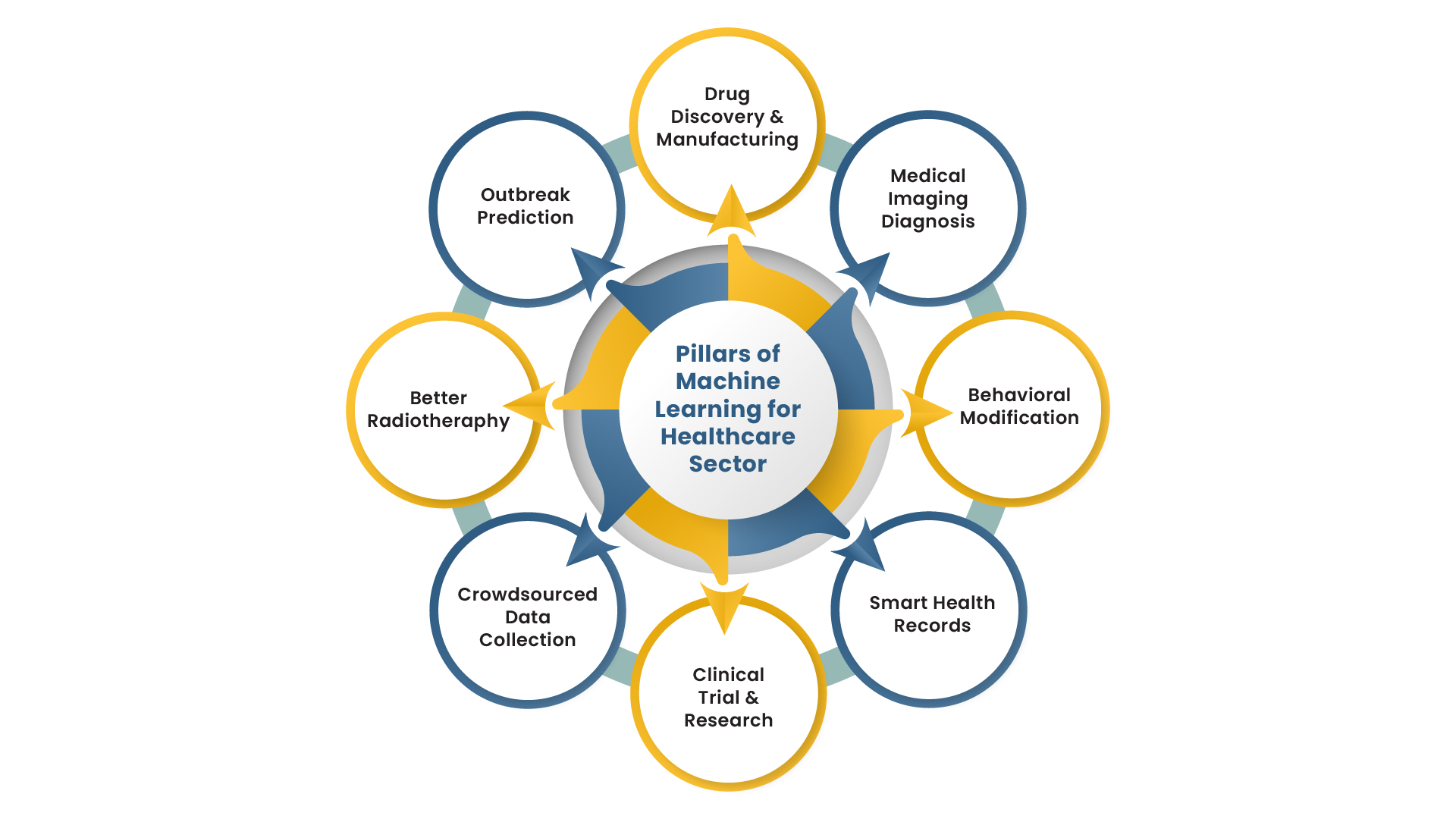 Pillars of Machine Learning for Healthcare Sector

Drug Discovery & Manufacturing

Medical Imaging Diagnosis

Behavioral Modification

Smart Health Records

Clinical Trial & Research

Crowdsourced Data Collection

Better Radiotheraphy

Outbreak Prediction